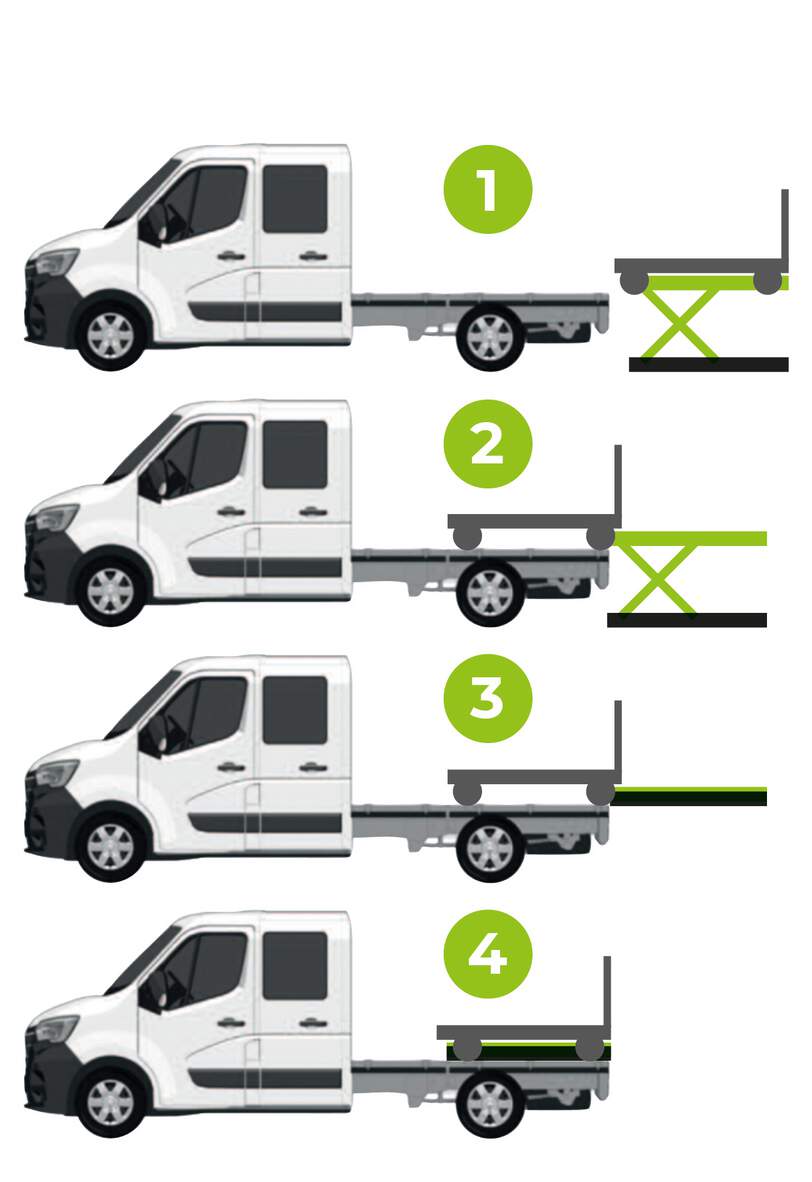 1
2
3
4